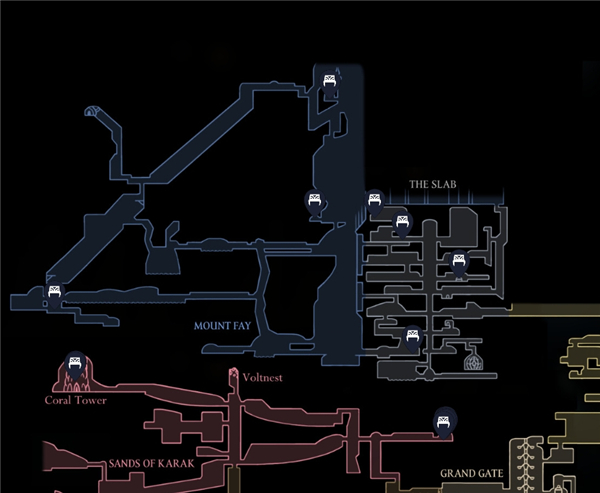 THE SLAB

MOUNT FAY

Voltnest

Coral Tower

SANDS OF KARAK

GRAND GATE